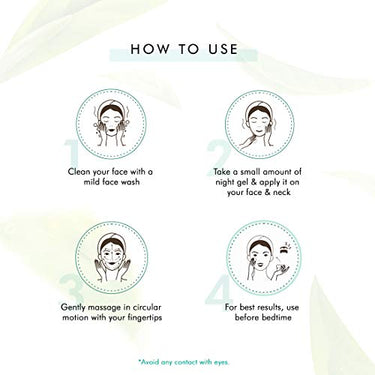 HOW TO USE

1

Clean your face with a mild face wash

2

Take a small amount of night gel & apply it on your face & neck

3

Gently massage in circular motion with your fingertips

4

For best results, use before bedtime

*Avoid any contact with eyes.